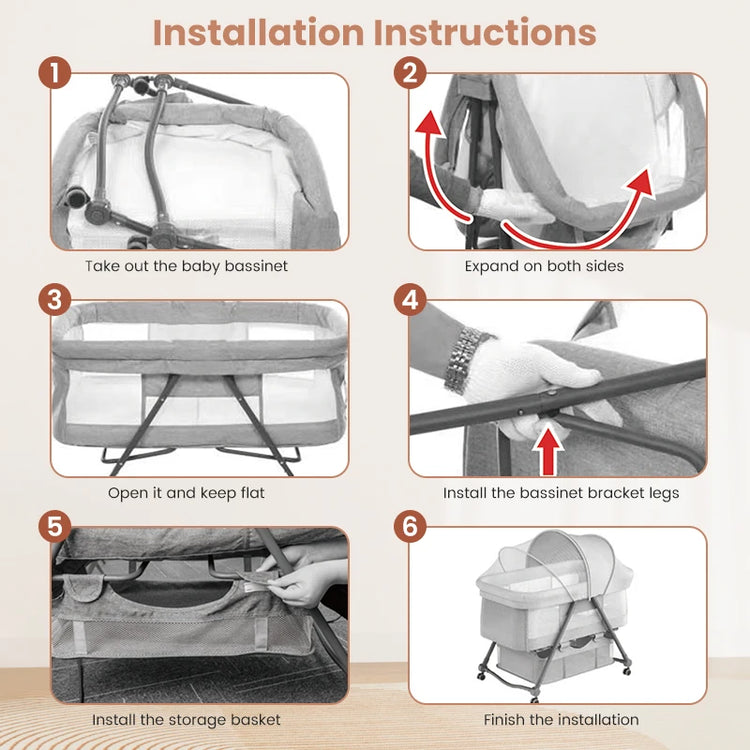 Installation Instructions

1

Take out the baby bassinet

2

Expand on both sides

3

Open it and keep flat

4

Install the bassinet bracket legs

5

Install the storage basket

6

Finish the installation