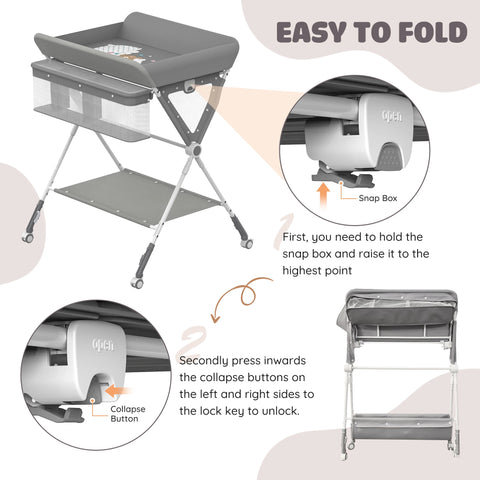 EASY TO FOLD

Open

Snap Box

1

First, you need to hold the snap box and raise it to the highest point

Open

Collapse Button

2

Secondly press inwards the collapse buttons on the left and right sides to the lock key to unlock.